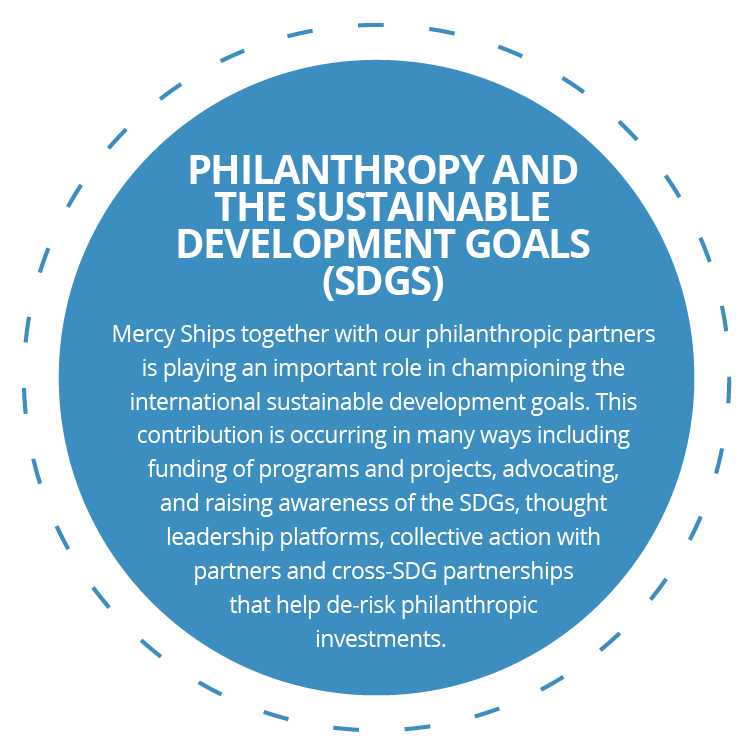 PHILANTHROPY AND THE SUSTAINABLE DEVELOPMENT GOALS (SDGS)

Mercy Ships together with our philanthropic partners is playing an important role in championing the international sustainable development goals. This contribution is occurring in many ways including funding of programs and projects, advocating, and raising awareness of the SDGs, thought leadership platforms, collective action with partners and cross-SDG partnerships that help de-risk philanthropic investments.