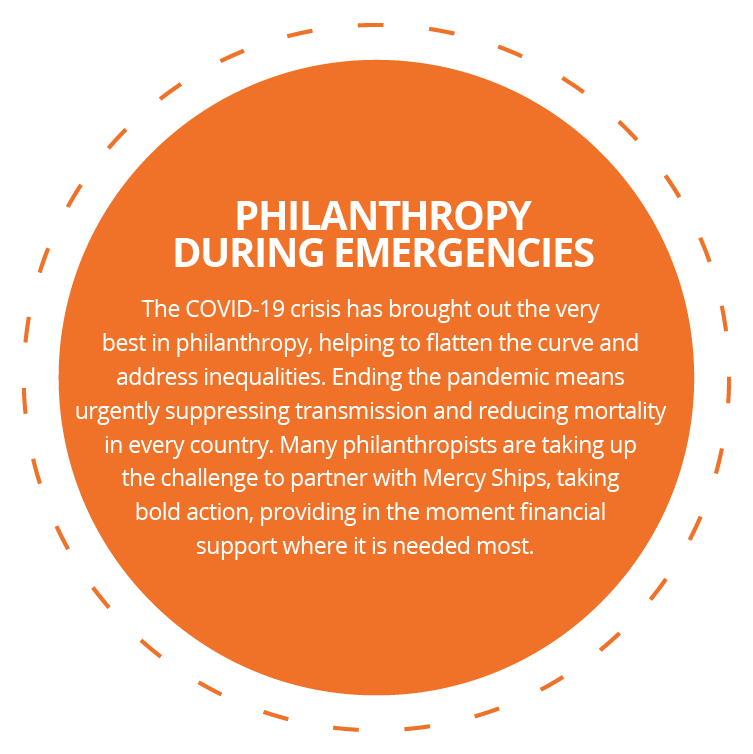 PHILANTHROPY
DURING EMERGENCIES

The COVID-19 crisis has brought out the very best in philanthropy, helping to flatten the curve and address inequalities. Ending the pandemic means urgently suppressing transmission and reducing mortality in every country. Many philanthropists are taking up the challenge to partner with Mercy Ships, taking bold action, providing in the moment financial support where it is needed most.